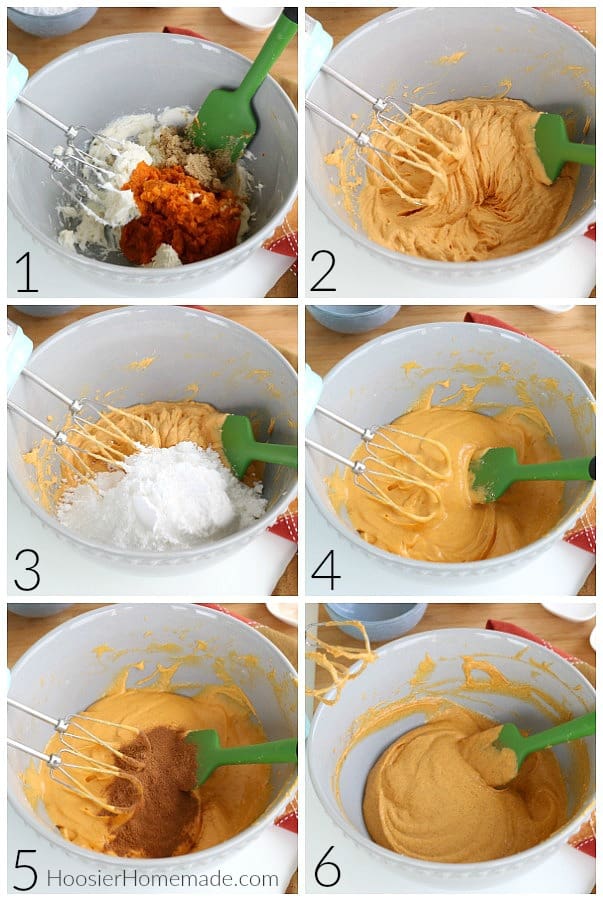 1
2
3
4
5 HoosierHomemade.com
6