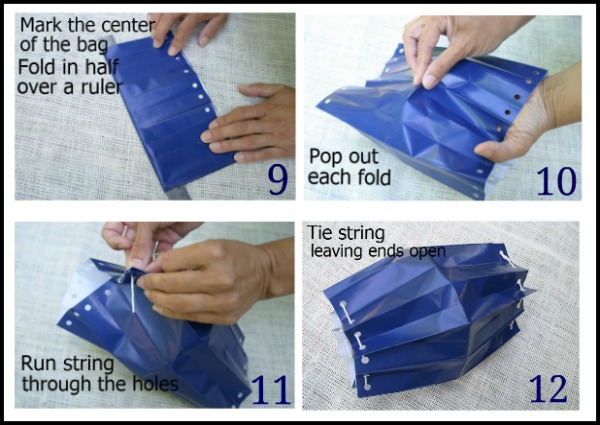 Mark the center of the bag
Fold in half over a ruler

9

Pop out each fold

10

Run string through the holes

11

Tie string leaving ends open

12