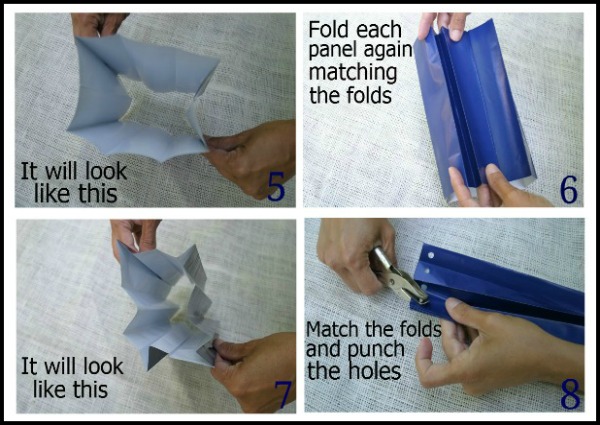 It will look like this

5

Fold each panel again matching the folds

6

It will look like this

7

Match the folds and punch the holes

8