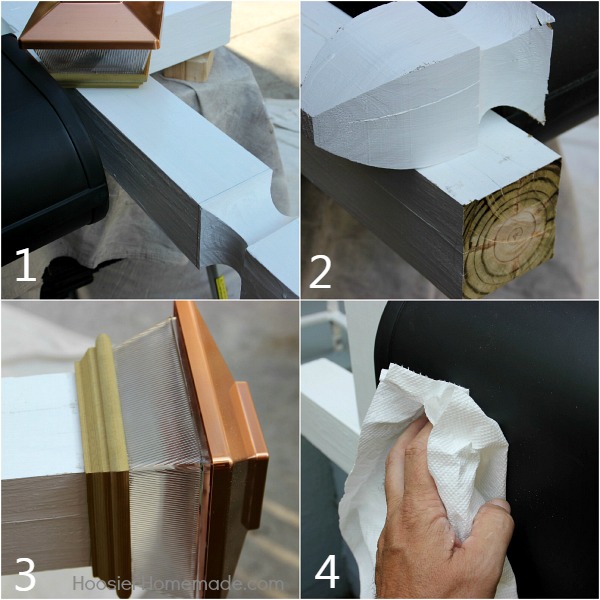 1
2
3
HoosierHomemade.com
4