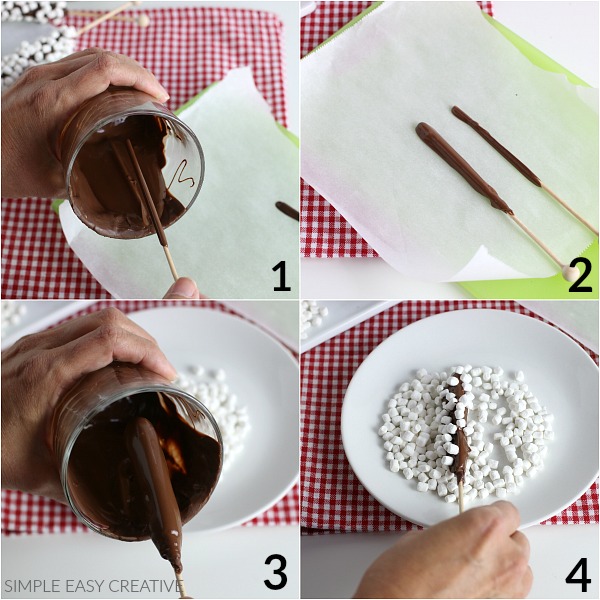 1

2

3

SIMPLE EASY CREATIVE

4