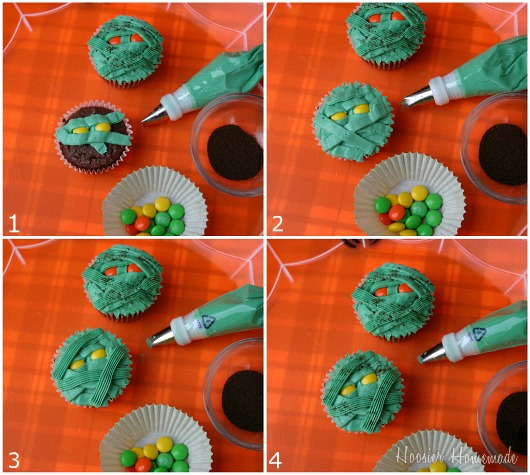 1

2

3

4

Hoosier Homemade